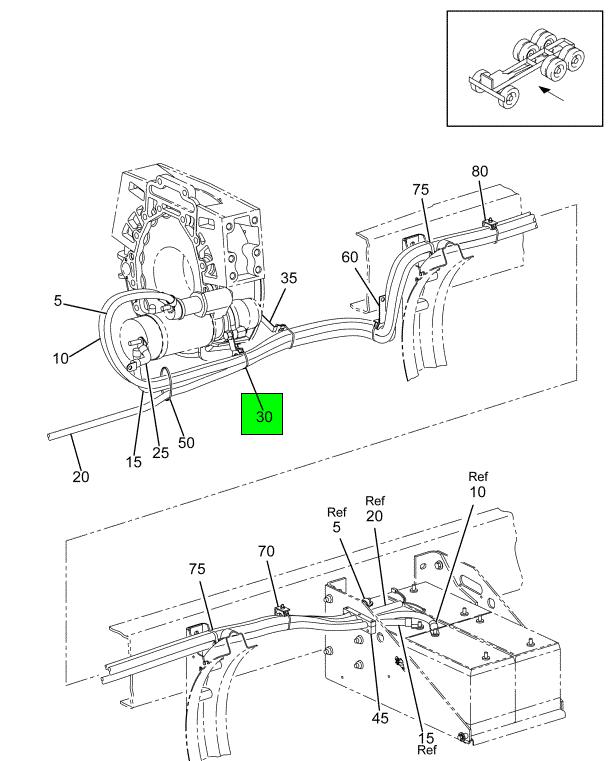 80
75
60
35
5
10
30
15
25
50
20
Ref
10
Ref
20
Ref
5
70
75
45
15
Ref