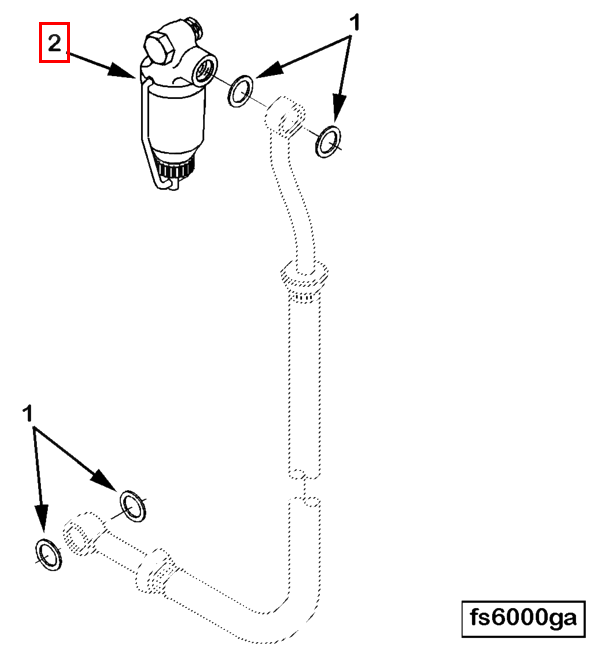 2
1
1
fs6000ga