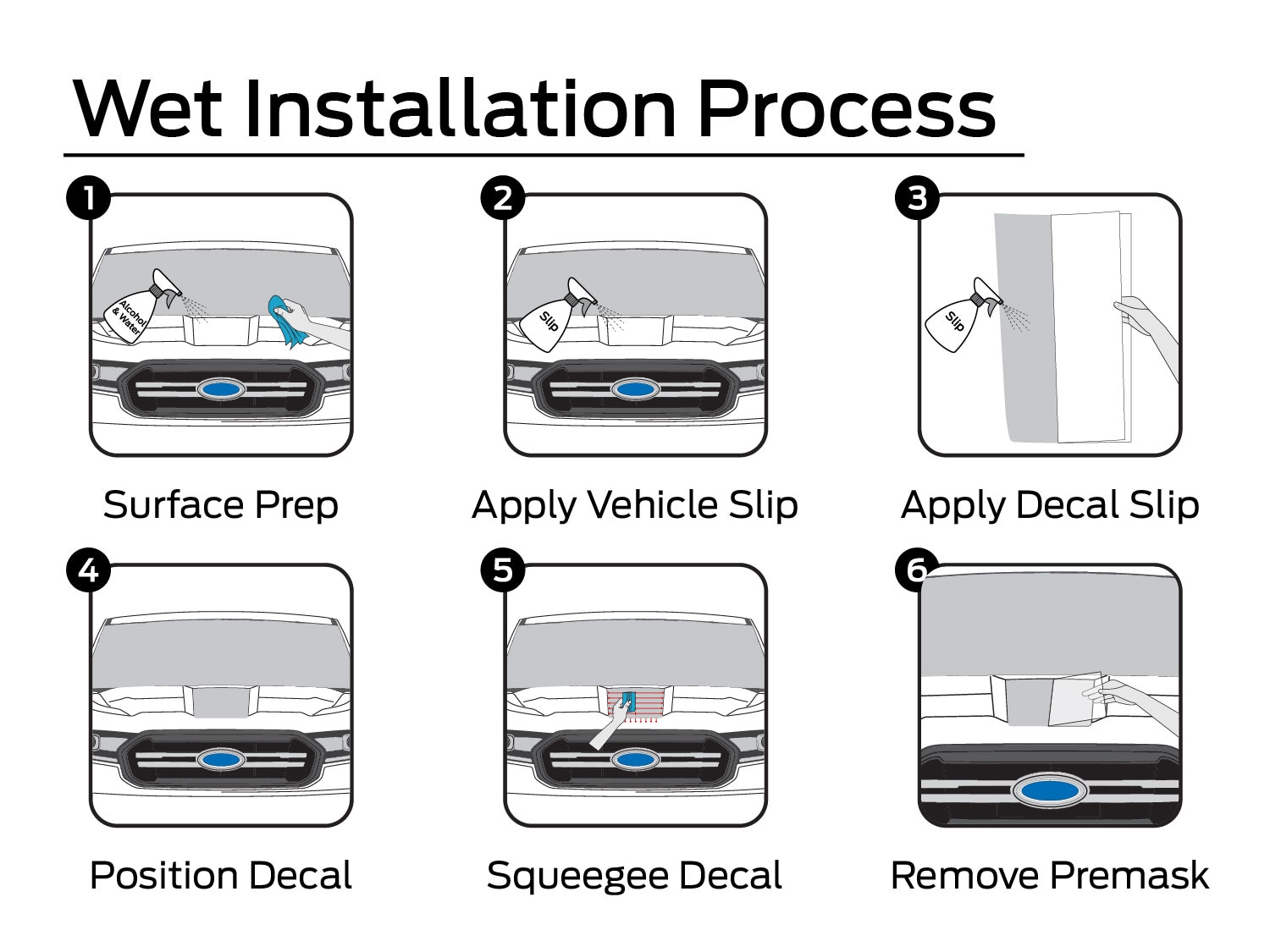 Wet Installation Process

1
Alcohol & Water
Surface Prep

2
Slip
Apply Vehicle Slip

3
Slip
Apply Decal Slip

4
Position Decal

5
Squeegee Decal

6
Remove Premask