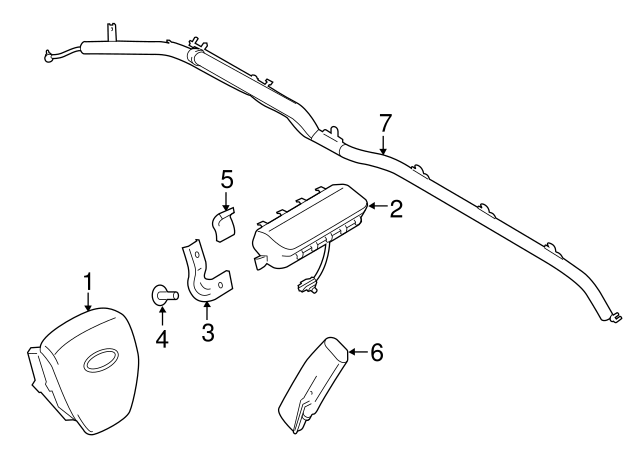 7
5
2
1
4
3
6