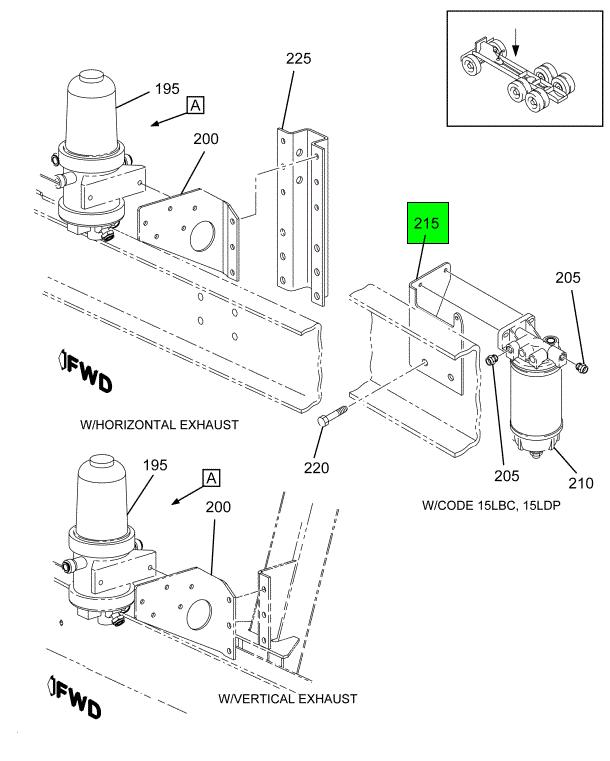 225
195
A
200
215
205
FWD
W/HORIZONTAL EXHAUST
220
205
210
W/CODE 15LBC, 15LDP
195
A
200
FWD
W/VERTICAL EXHAUST