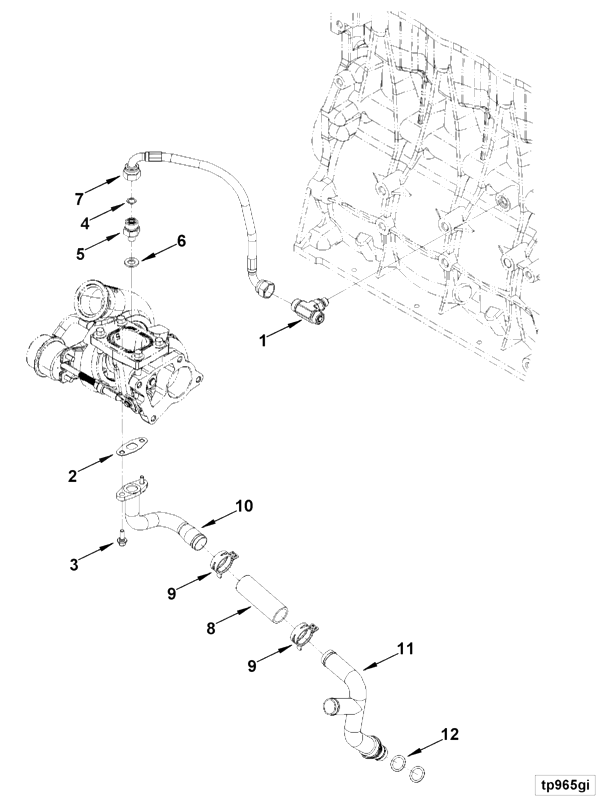 7
4
5
6
1
2
10
3
9
8
9
11
12
tp965gi