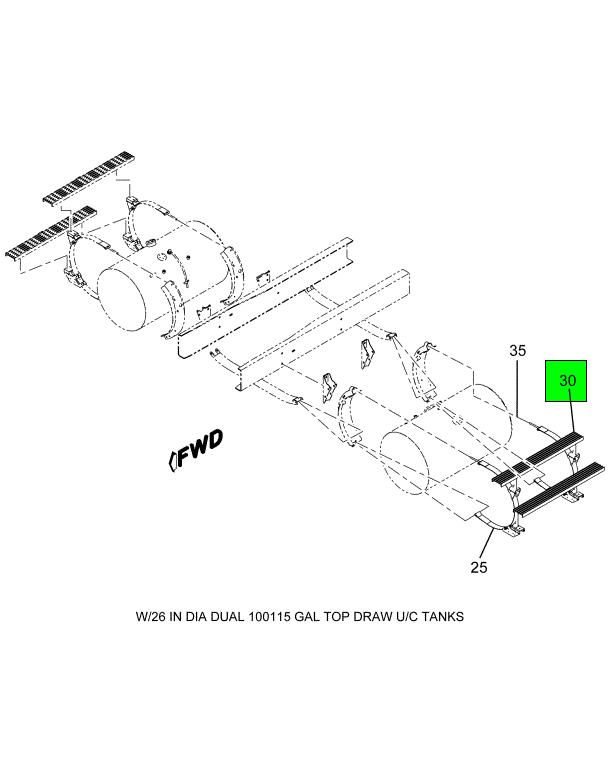 35

30

FWD

25

W/26 IN DIA DUAL 100115 GAL TOP DRAW U/C TANKS