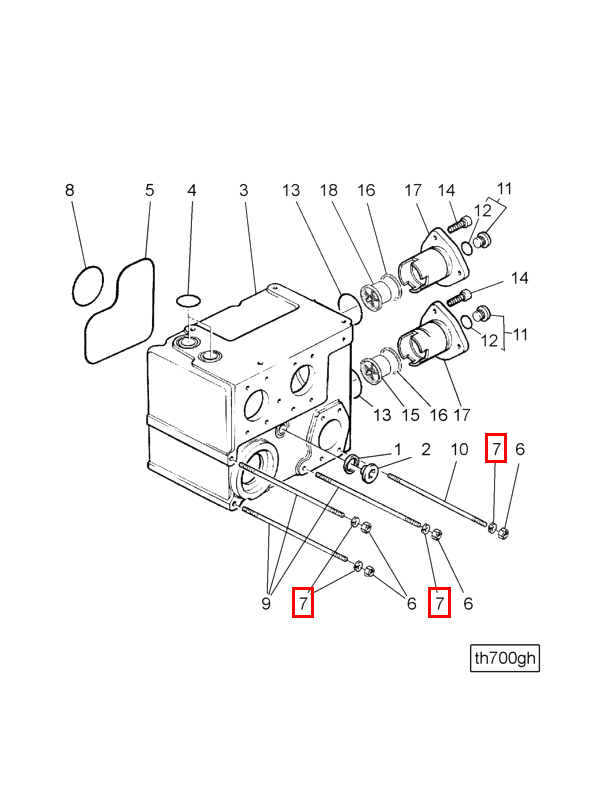 8 5 4 3 13 18 16 17 14 11 12

14

12 11

13 15 16 17

1 2 10 7 6

9 7 6 7 6

th700gh