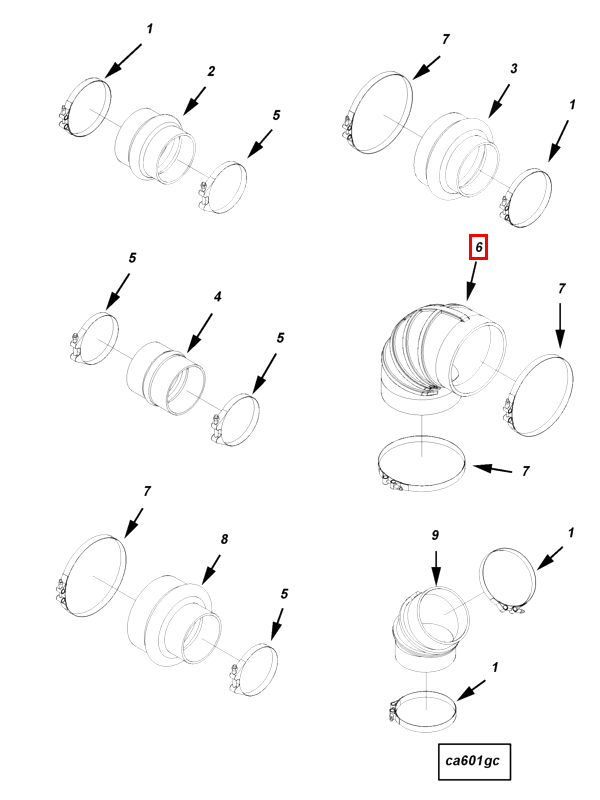 1
2
5
7
3
1
5
4
5
6
7
7
7
8
5
9
1
1
ca601gc