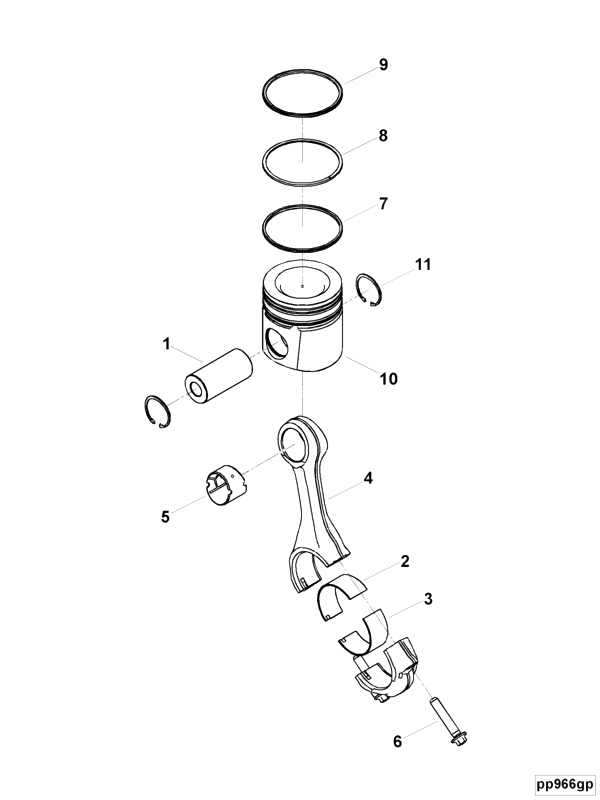 9
8
7
11
1
10
4
5
2
3
6
pp966gp