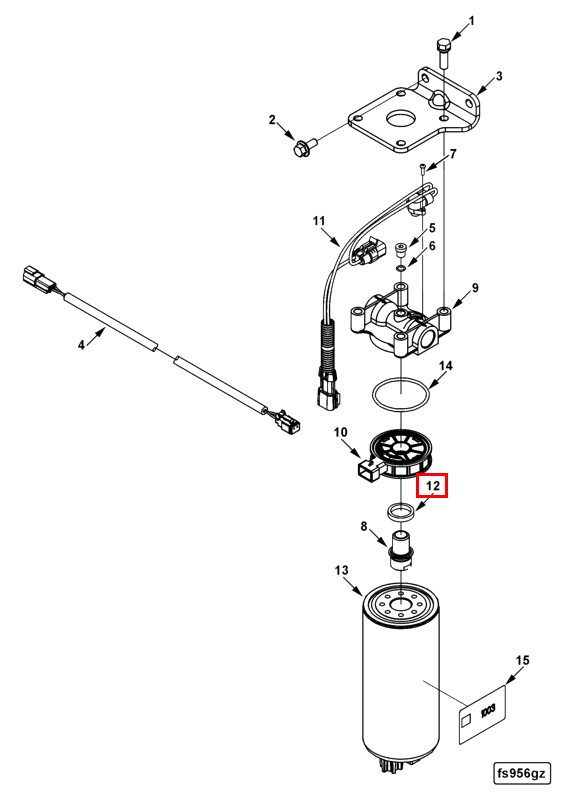 1
3
2
7
11
5
6
9
4
14
10
12
8
13
15
1003
fs956gz