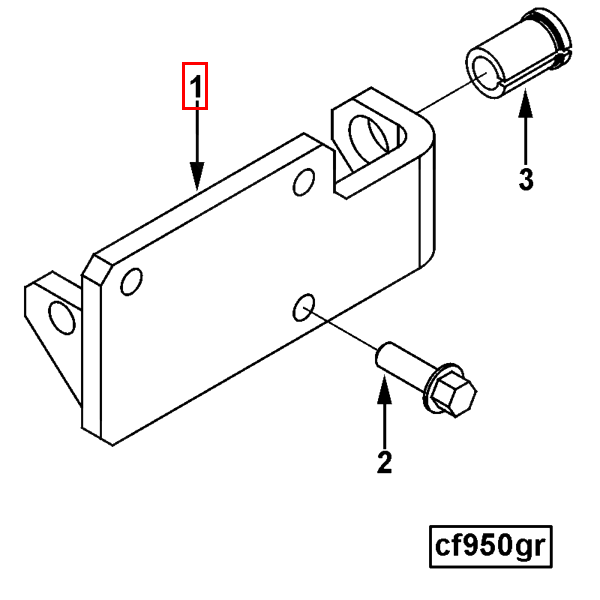 1
3
2
cf950gr