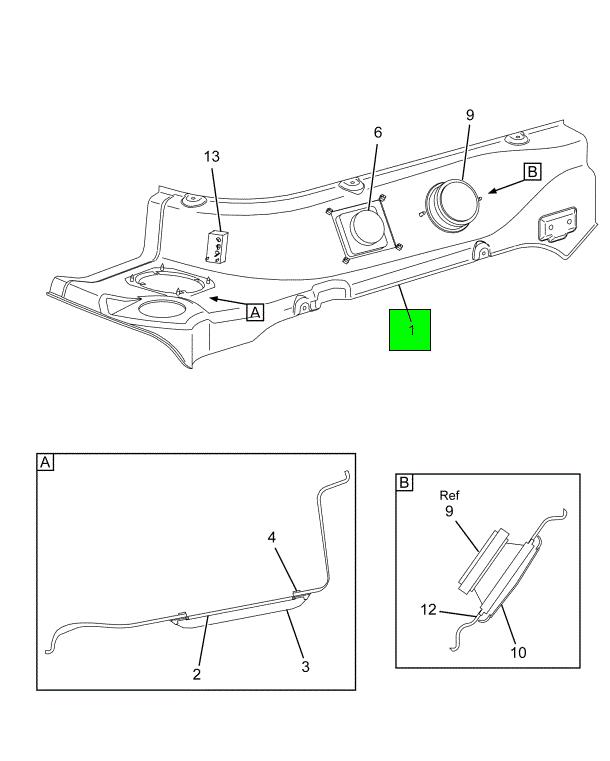 13
6
9
B
A
1

A
4
2
3

B
Ref
9
12
10