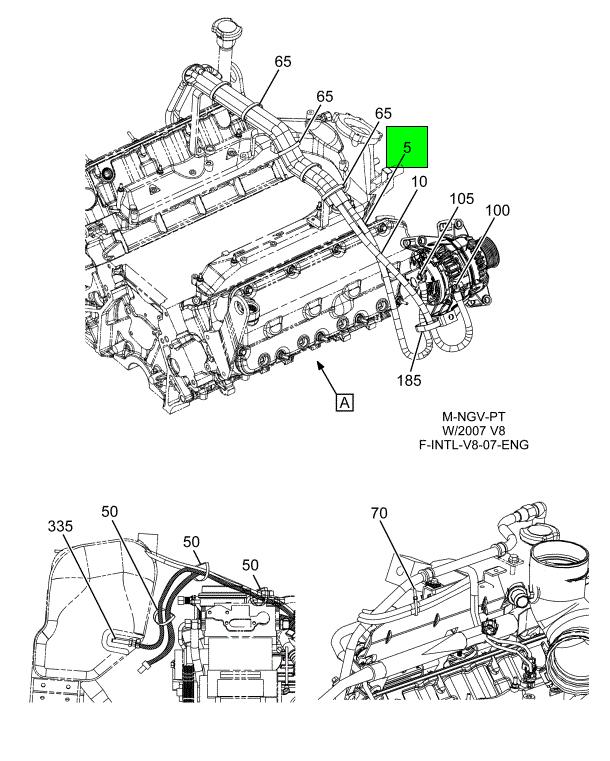 65
65
65
5
10
105
100
185
A

M-NGV-PT
W/2007 V8
F-INTL-V8-07-ENG

335
50
50
50

70