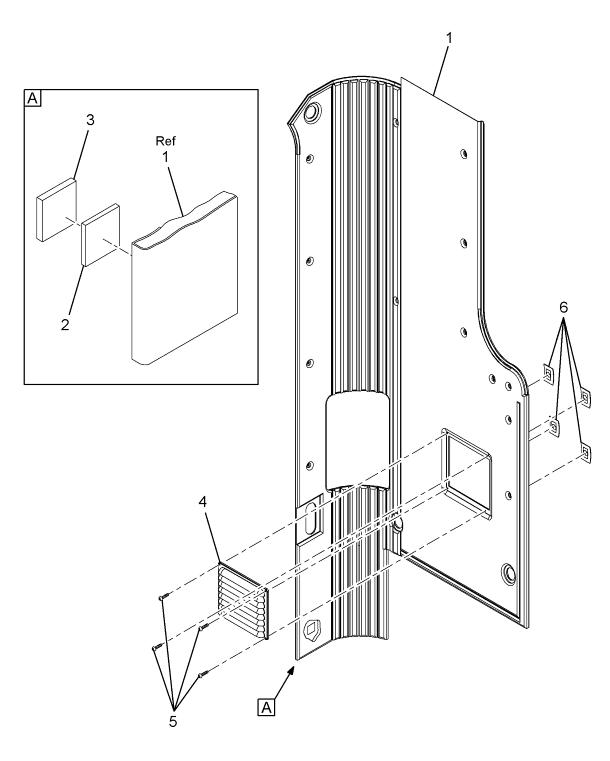 A
3
Ref
1
2
1
6
4
5
A