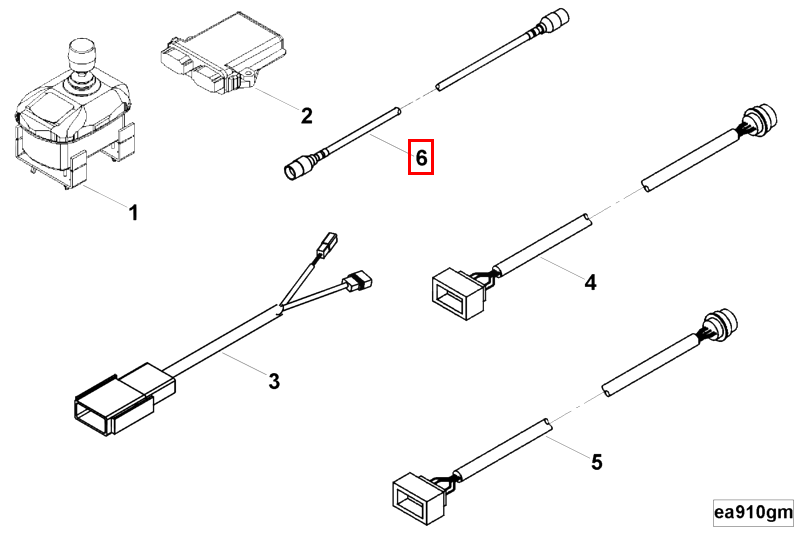 2
6
1
4
3
5
ea910gm