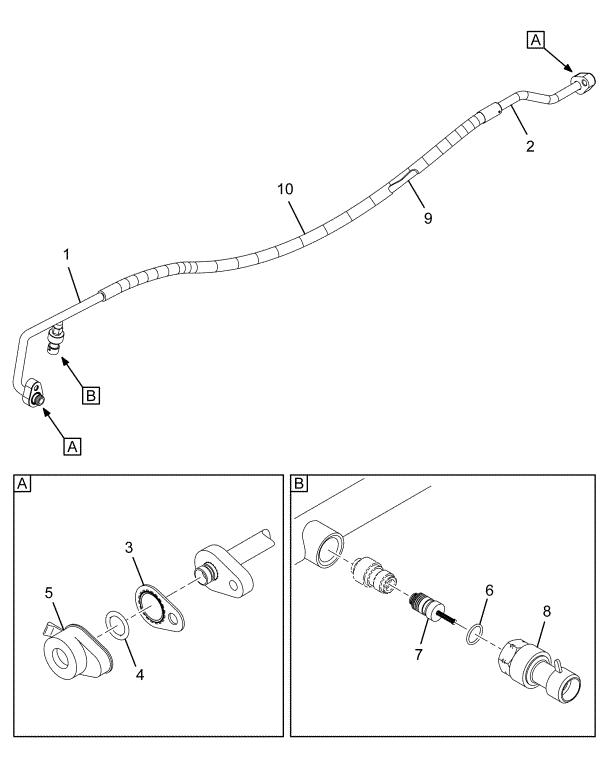 A
2
10
9
1
B
A
A
3
5
4
B
6
8
7