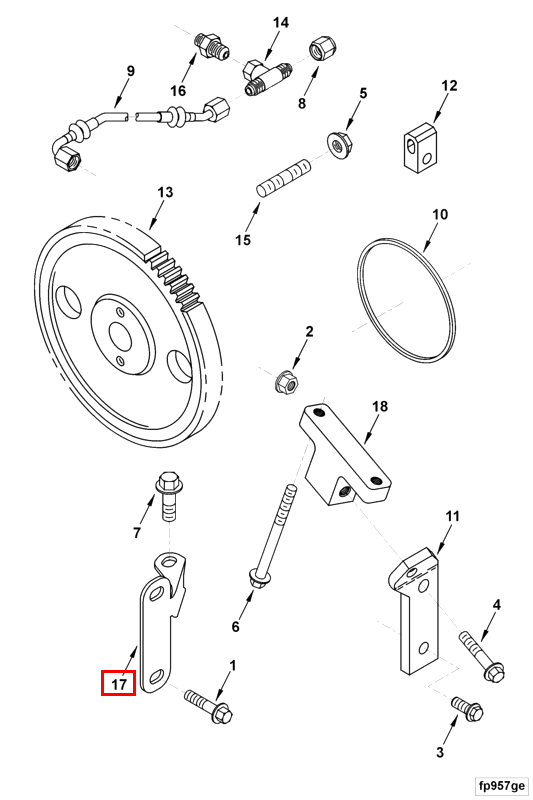 14
9
16
8
5
12
13
15
10
2
18
7
11
6
4
17
1
3
fp957ge