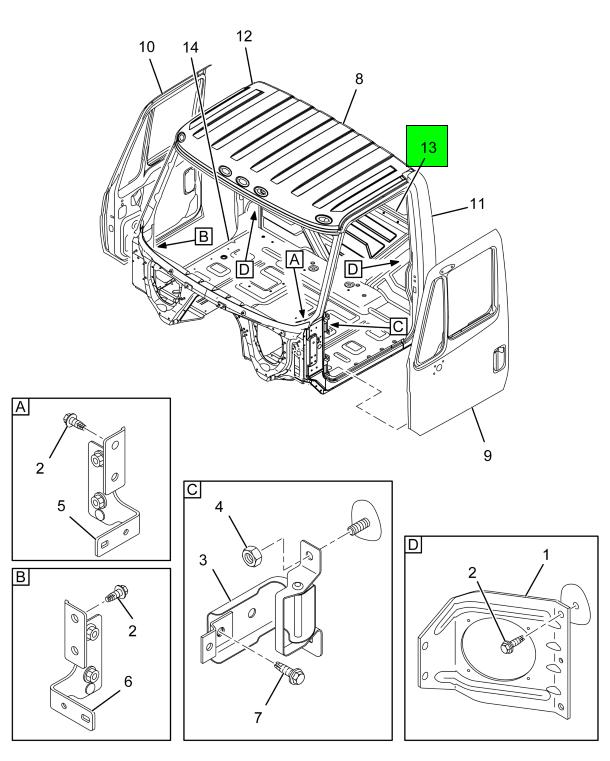 10
14
12
8
13
11
B
D
A
D
C
9
A
2
5
B
2
6
C
4
3
7
D
1
2