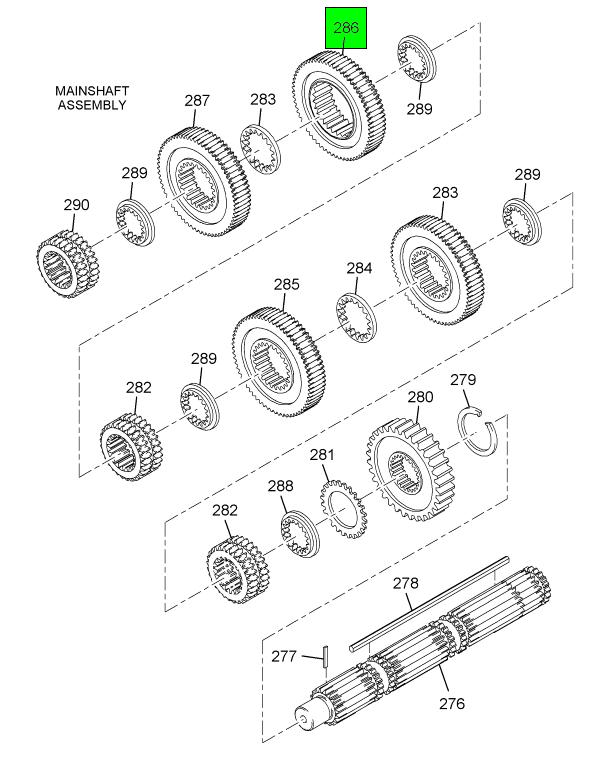 MAINSHAFT ASSEMBLY

286
289
287
283
289
290
283
289
284
285
289
282
279
280
281
288
282
278
277
276