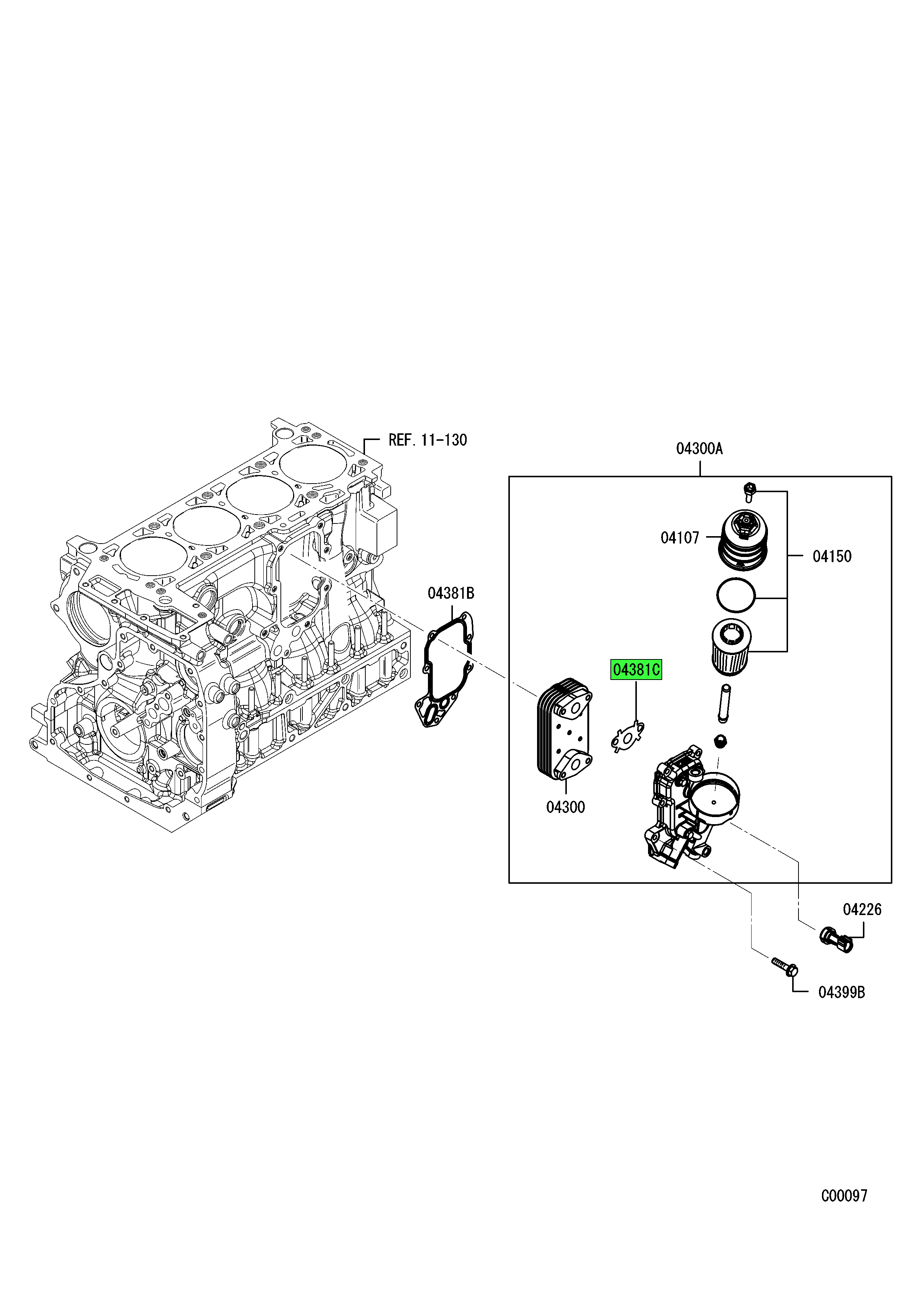 REF. 11-130

04300A

04107

04150

04381B

04381C

04300

04226

04399B

C00097