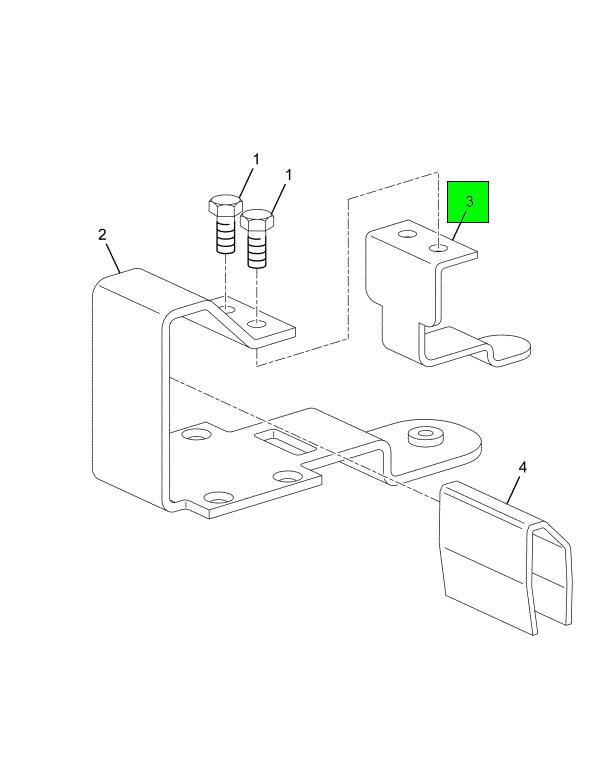 1
1
3
2
4