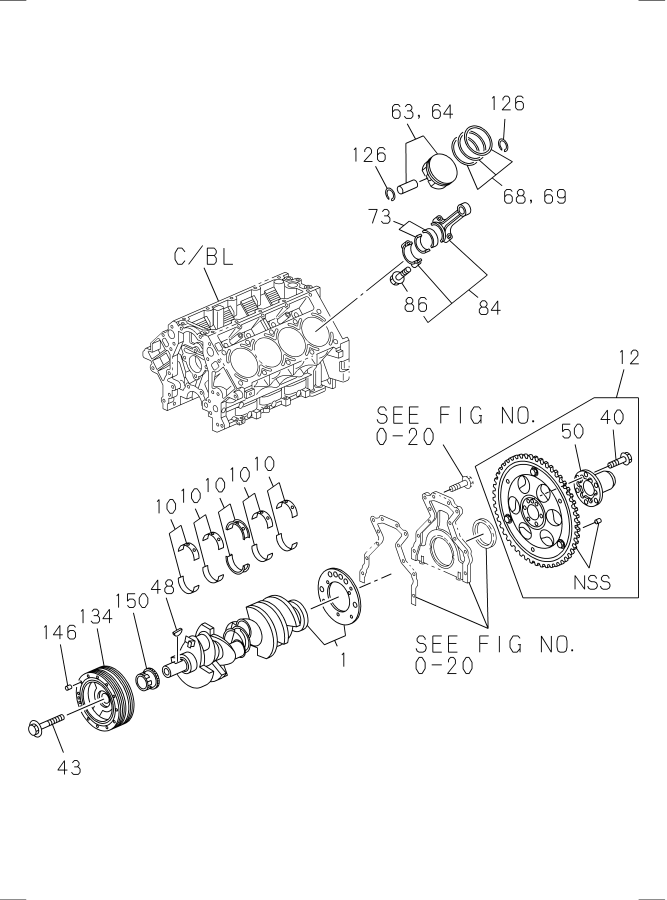 63, 64
126
126
68, 69
73
C/BL
86
84
12
SEE FIG NO.
0-20
50
40
10 10 10 10 10
NSS
48
150
134
146
1
SEE FIG NO.
0-20
43