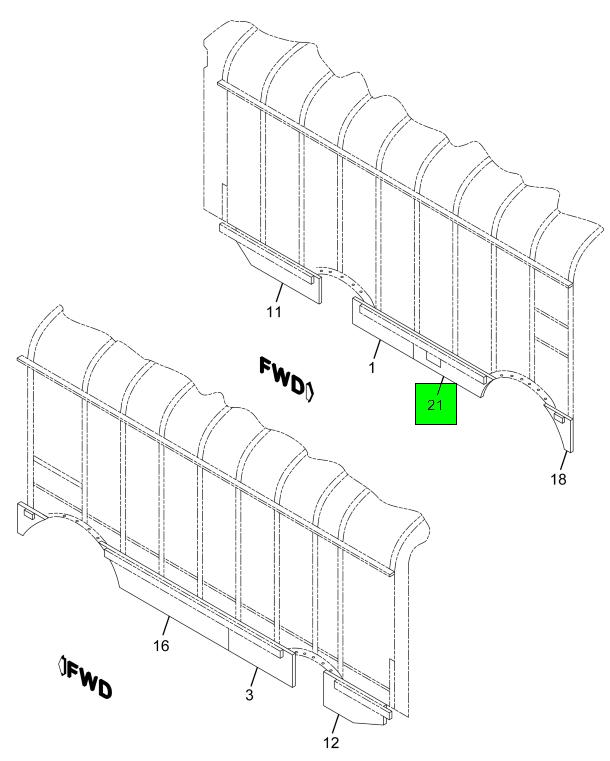 11

FWD

1

21

18

16

FWD

3

12