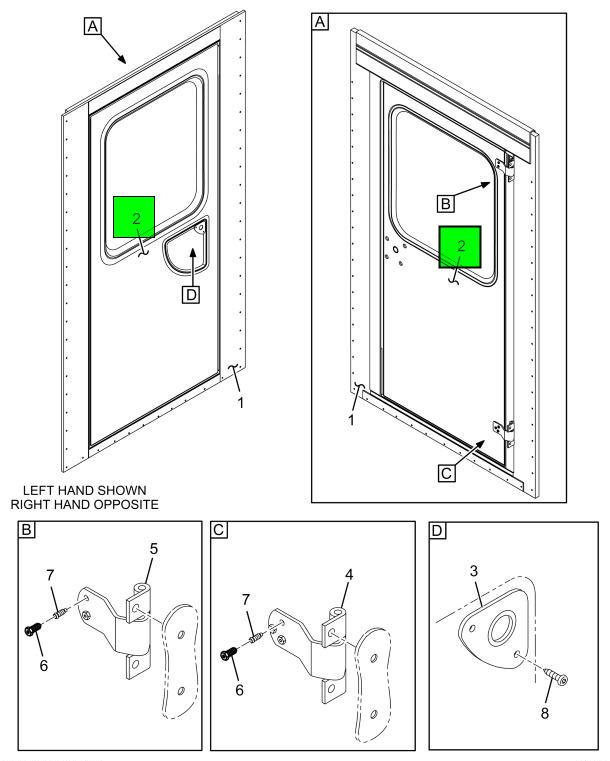 A

2

D

1

LEFT HAND SHOWN
RIGHT HAND OPPOSITE

A

B

2

1

C

B

5

7

6

C

4

7

6

D

3

8