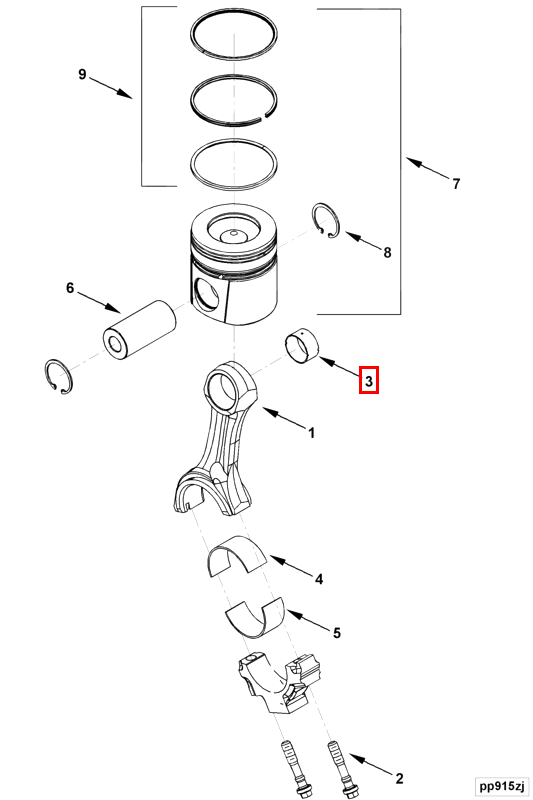 9
7
8
6
3
1
4
5
2
pp915zj