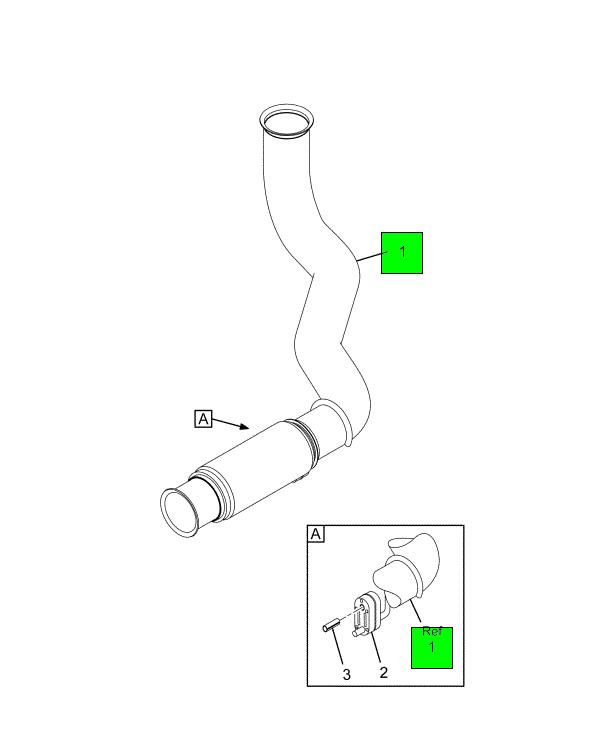 1

A

A

Ref
1

3

2