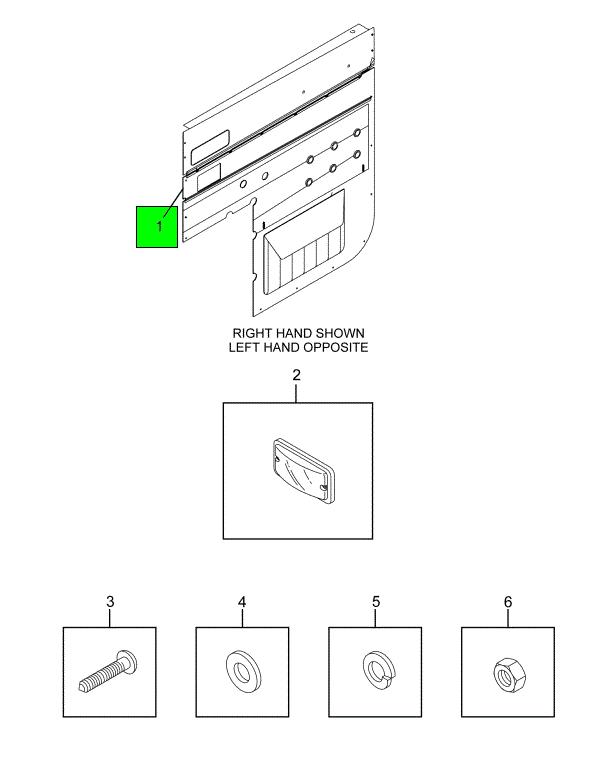 1

RIGHT HAND SHOWN
LEFT HAND OPPOSITE

2

3

4

5

6