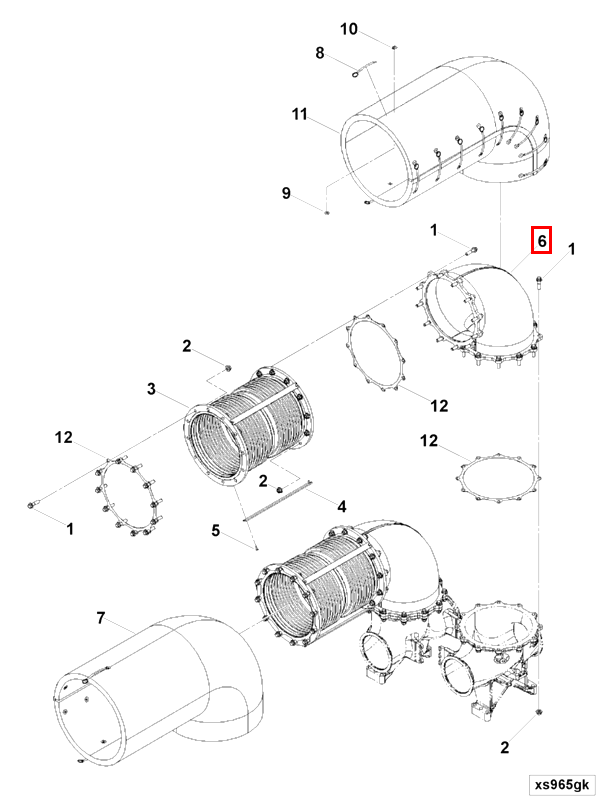 10
8
11
9
1
6
1
2
3
12
12
12
2
4
1
5
7
2
xs965gk