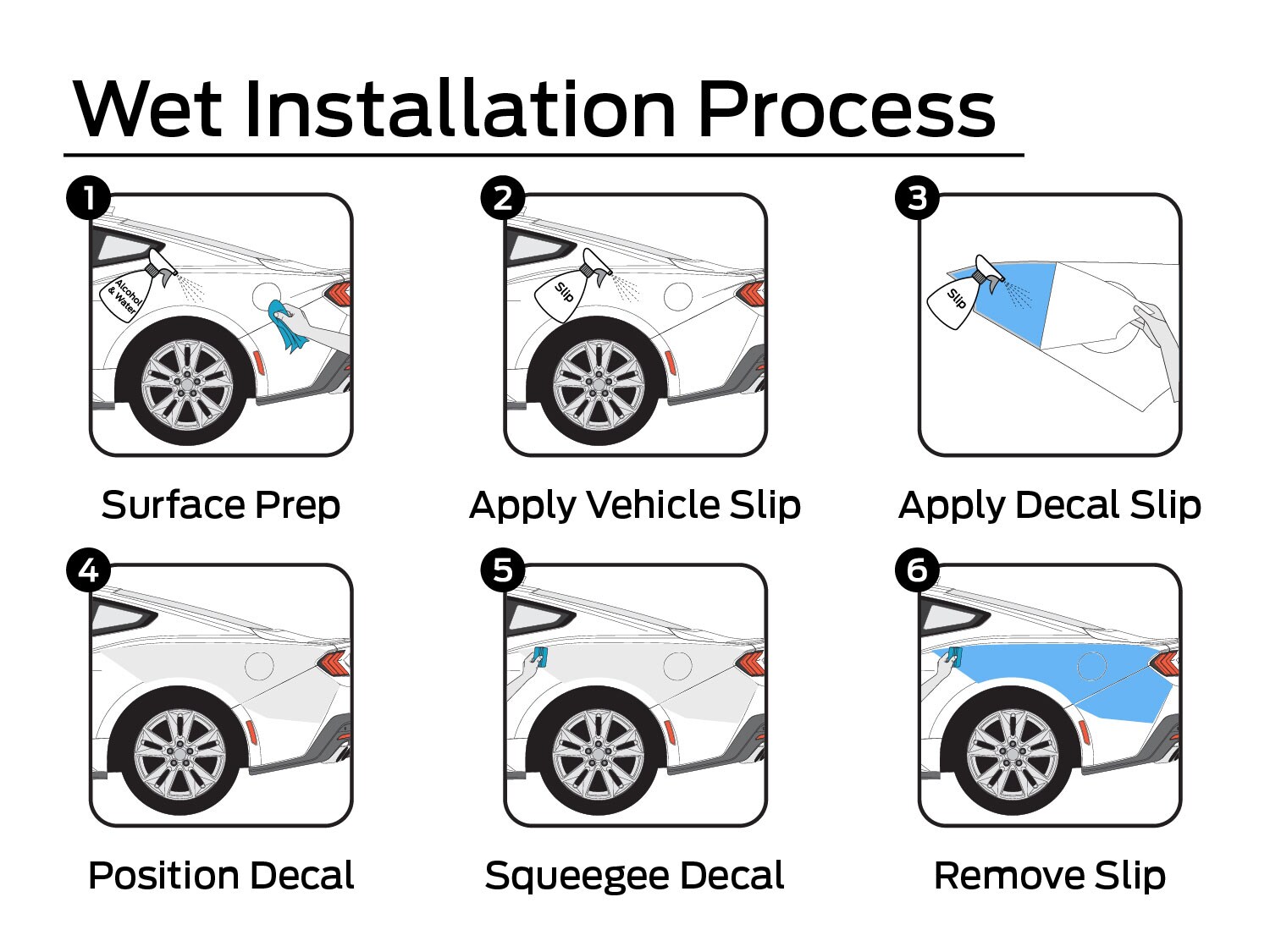 Wet Installation Process

1
Alcohol & Water
Surface Prep

2
Slip
Apply Vehicle Slip

3
Slip
Apply Decal Slip

4
Position Decal

5
Squeegee Decal

6
Remove Slip