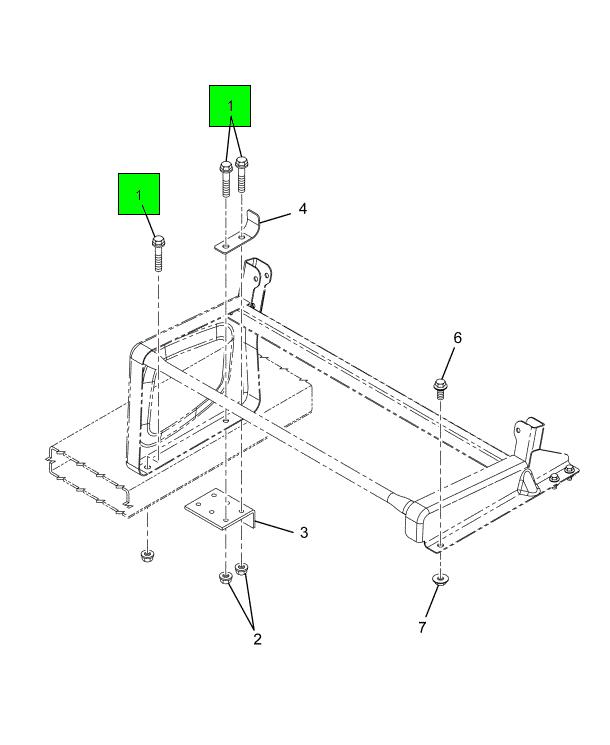 1
1
4
6
3
2
7