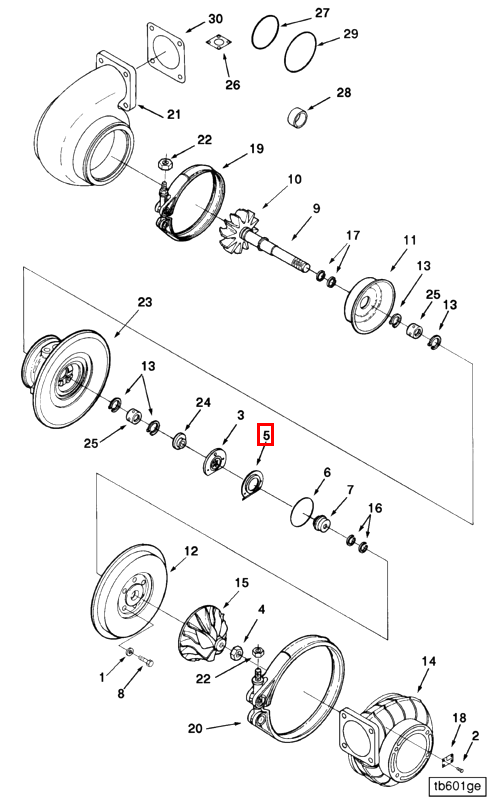 30
27
29
26
28
21
22
19
10
9
17
11
13
25
13
23
13
24
3
5
25
6
7
16
12
15
4
1
8
22
14
20
18
2
tb601ge