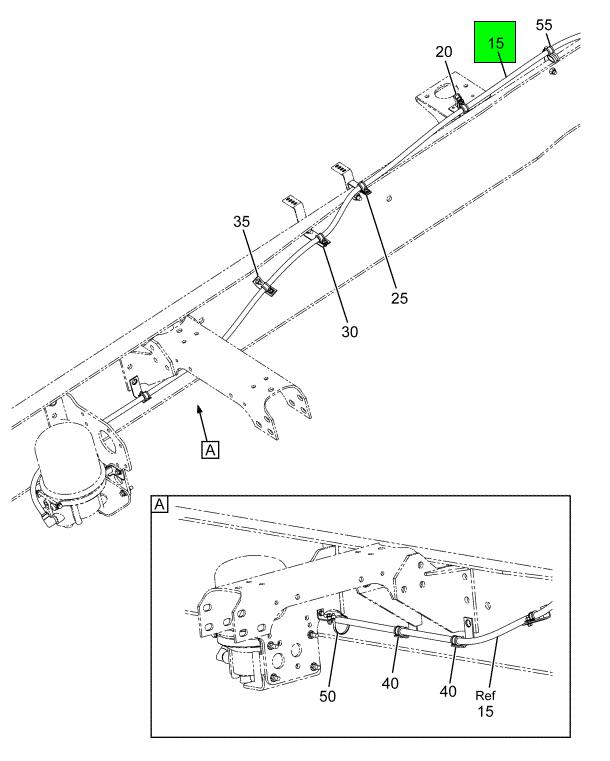 15
55
20
35
25
30
A
A
50
40
40
Ref
15