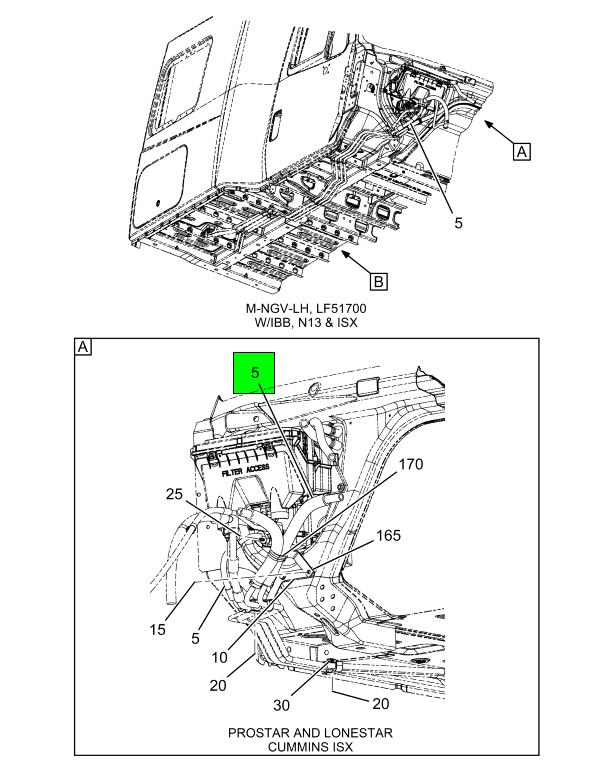 A

5

B

M-NGV-LH, LF51700
W/IBB, N13 & ISX

A

5

FILTER ACCESS

170

25

165

15

5

10

20

30

20

PROSTAR AND LONESTAR
CUMMINS ISX