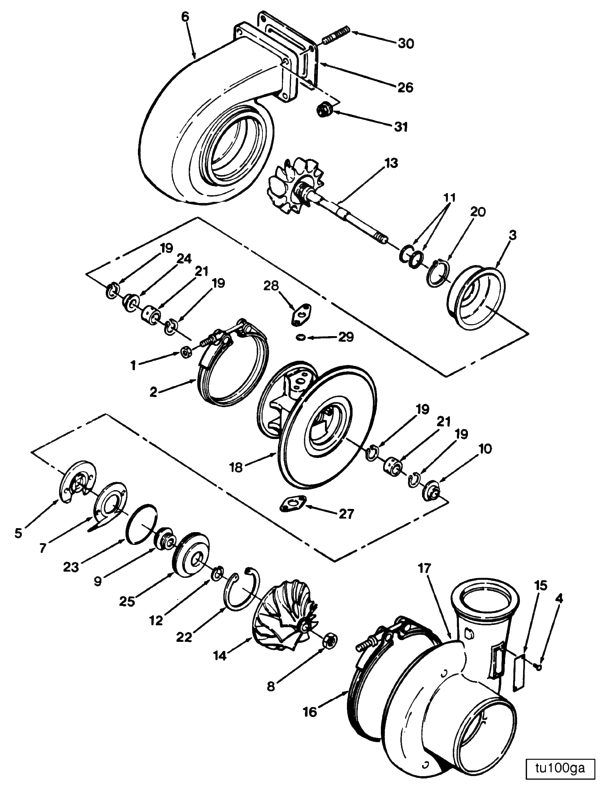 6
30
26
31
13
11
20
3
19
24
21
19
28
29
1
2
19
21
19
10
18
27
5
7
23
9
25
12
22
14
8
17
15
4
16
tu100ga