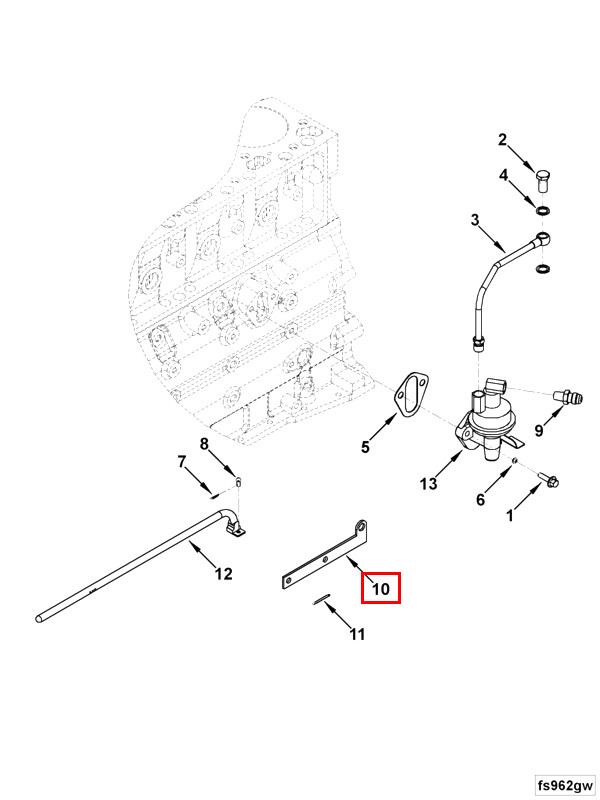 2
4
3
9
5
13
6
1
8
7
12
10
11
fs962gw