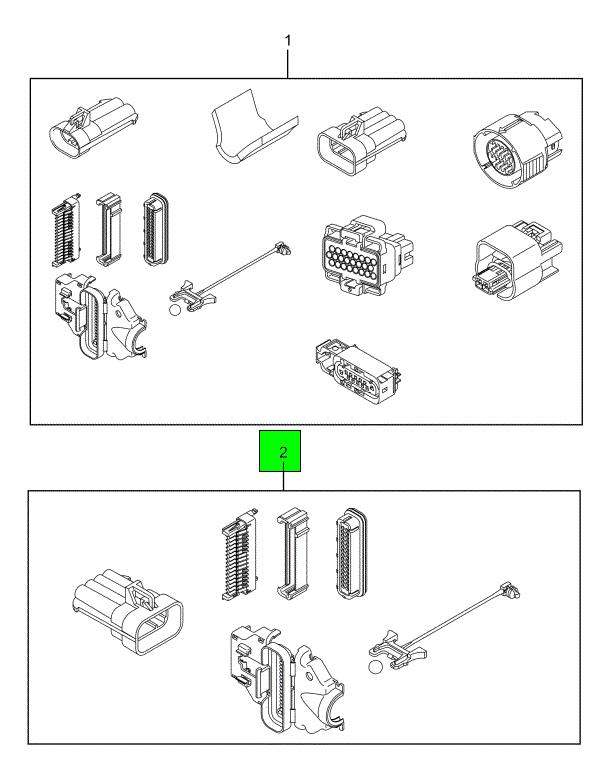 1

2