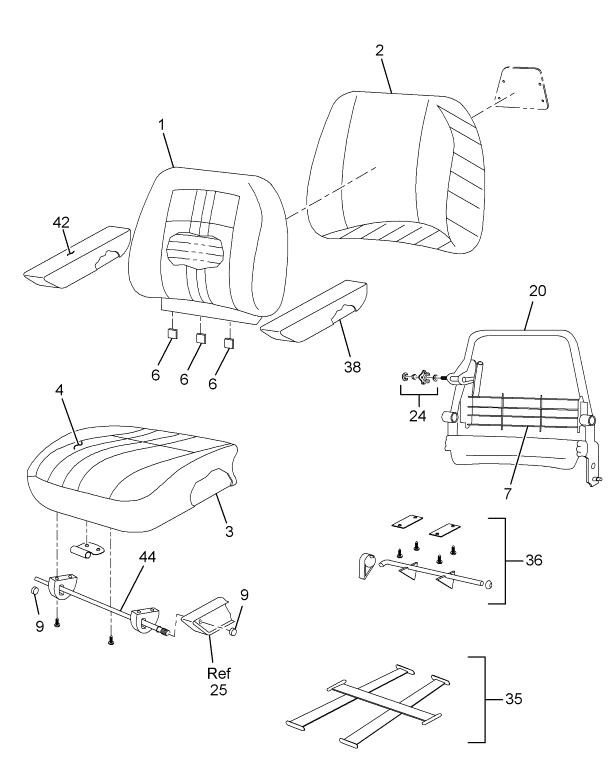 2
1
42
20
6 6 6
38
24
4
7
3
44
36
9
9
Ref
25
35