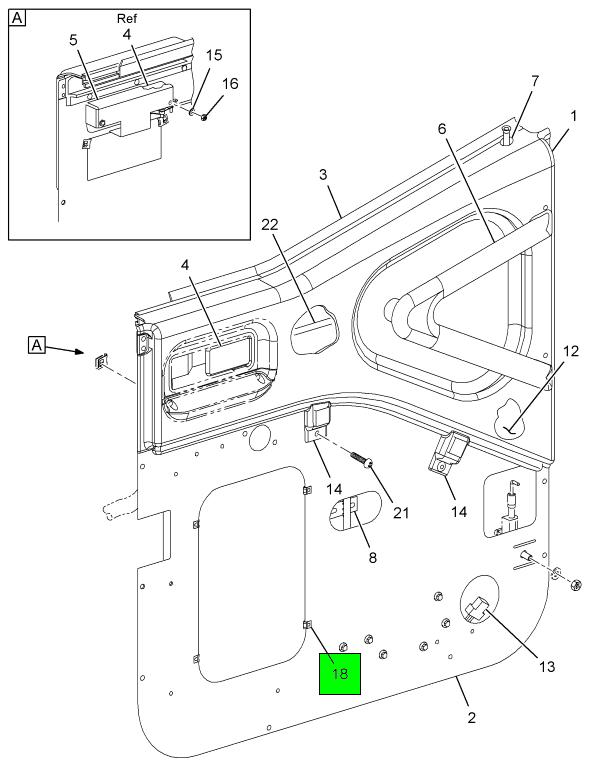 A
Ref
5
4
15
16
7
1
6
3
22
4
A
12
14
21
14
8
13
18
2