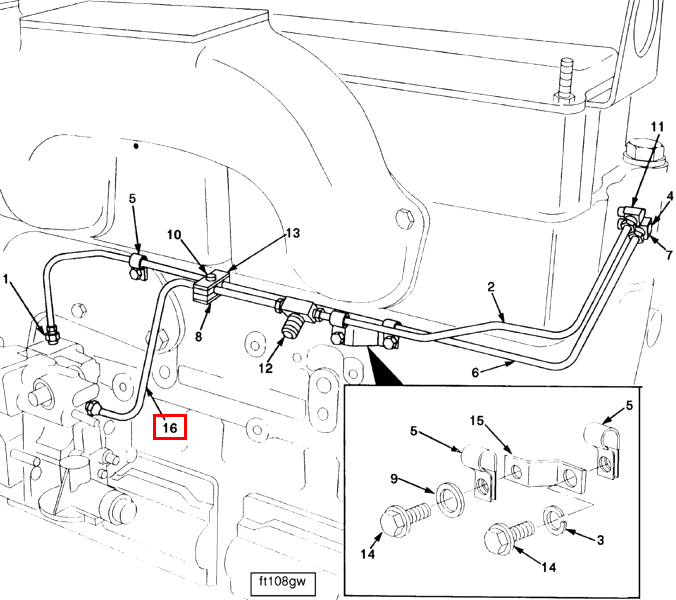 11
4
7
5
10
13
1
2
8
12
6
16
5
15
5
9
3
14
14
ft108gw