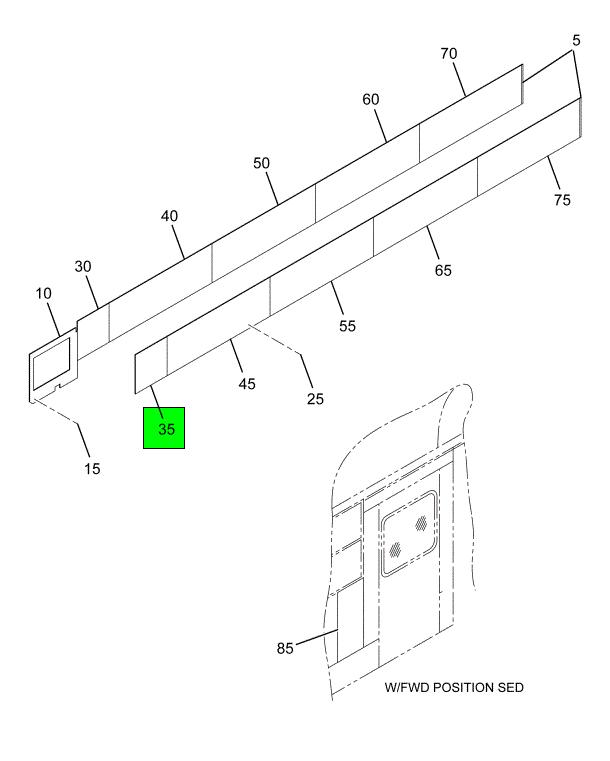 5
70
60
50
40
30
10
75
65
55
45
25
35
15
85
W/FWD POSITION SED