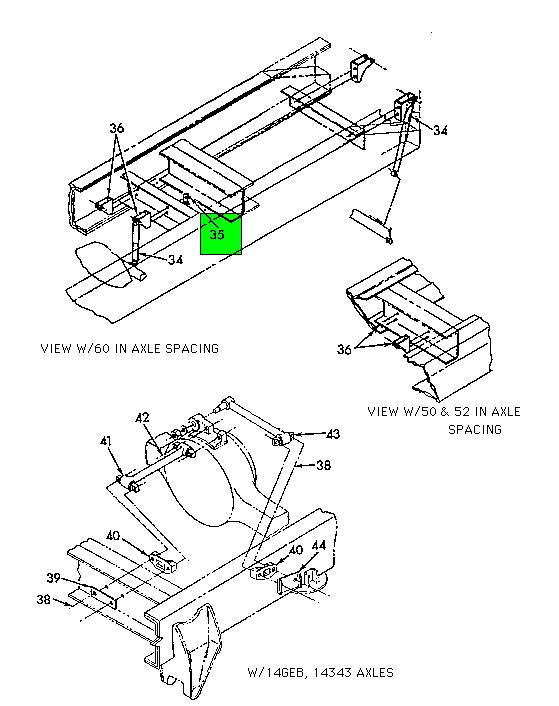 36
34
35
34
VIEW W/60 IN AXLE SPACING
36
VIEW W/50 & 52 IN AXLE SPACING
42
41
43
38
40
40
44
39
38
W/14GEB, 14343 AXLES