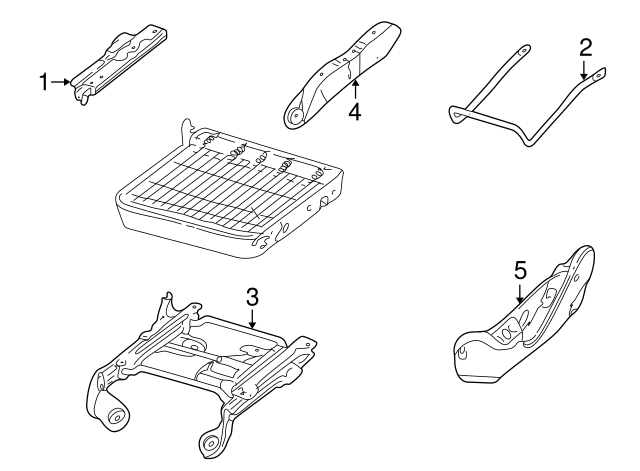 1
4
2
3
5