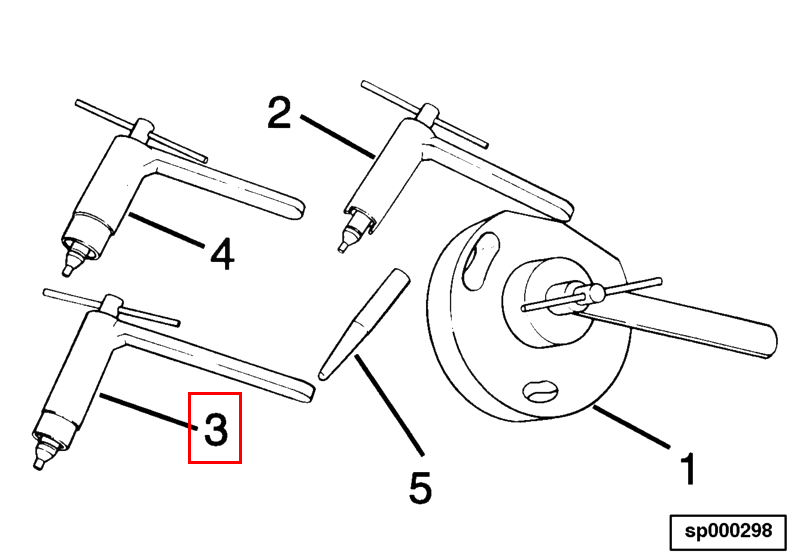 2

4

3

5

1

sp000298