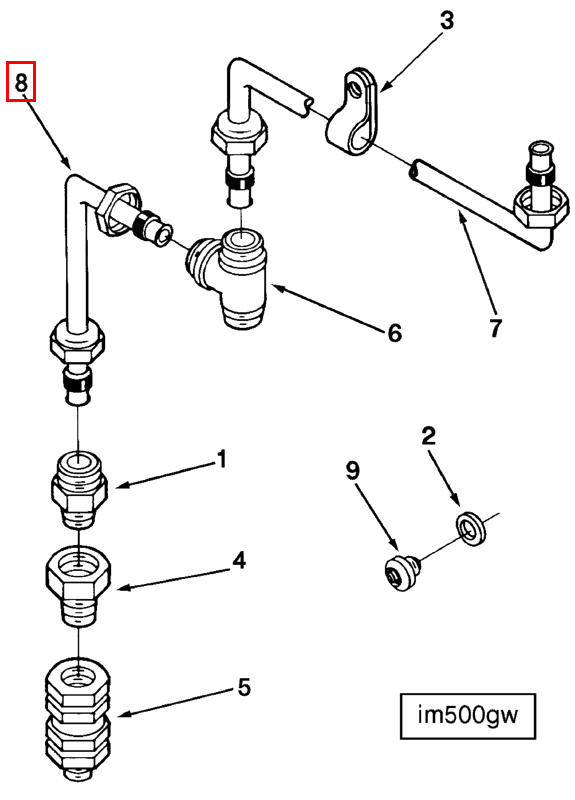 8
3
6
7
1
2
9
4
5
im500gw