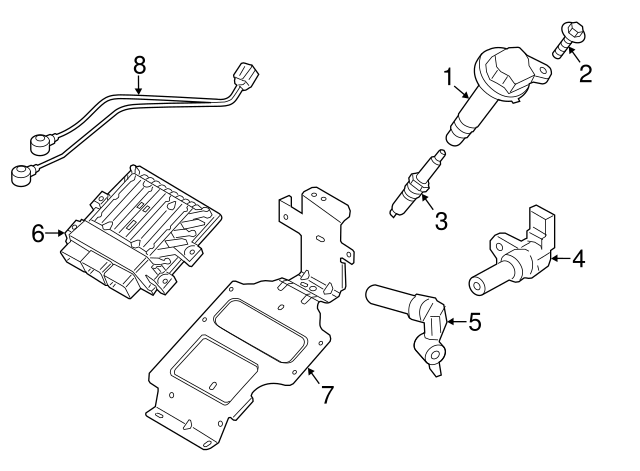 8
1
2
3
6
4
5
7