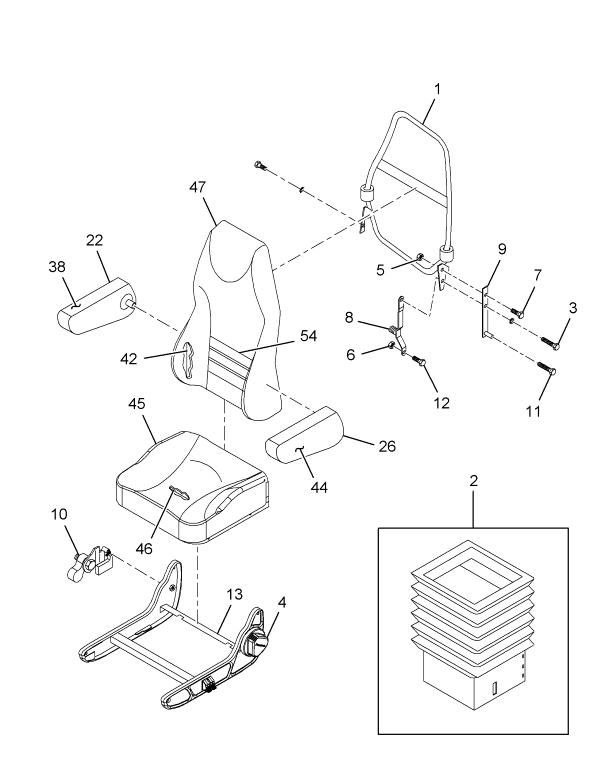 1
47
22
38
5
9
7
3
8
6
42
54
12
11
45
26
44
2
10
46
13
4