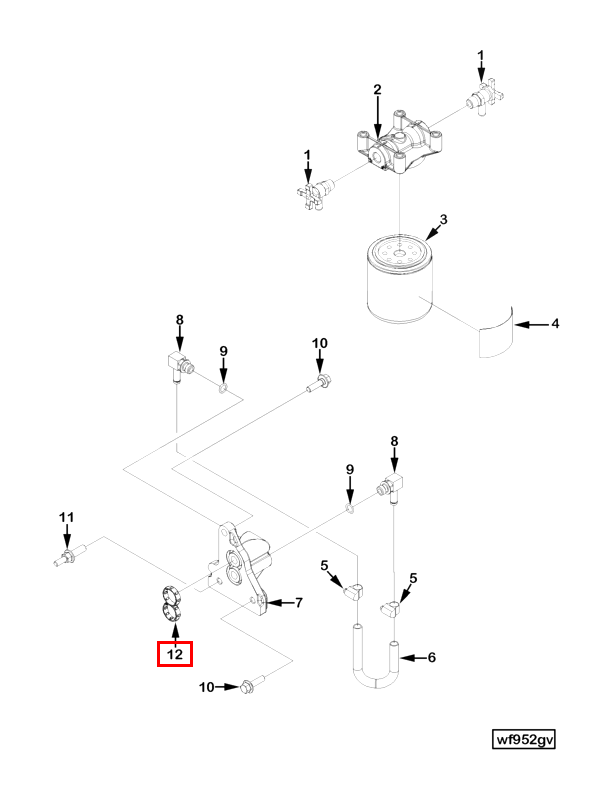 1
2
1
3
4
8
9
10
8
9
11
5
5
7
6
12
10
wf952gv