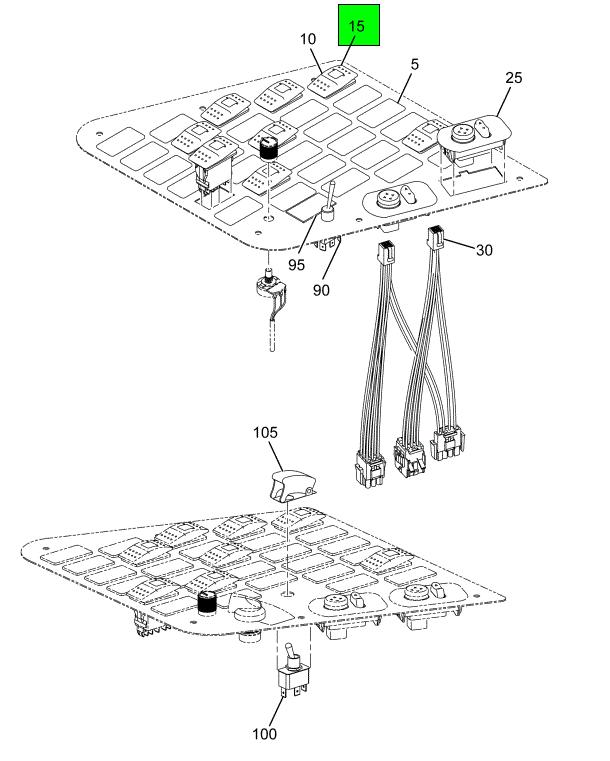 15
10
5
25
30
95
90
105
100