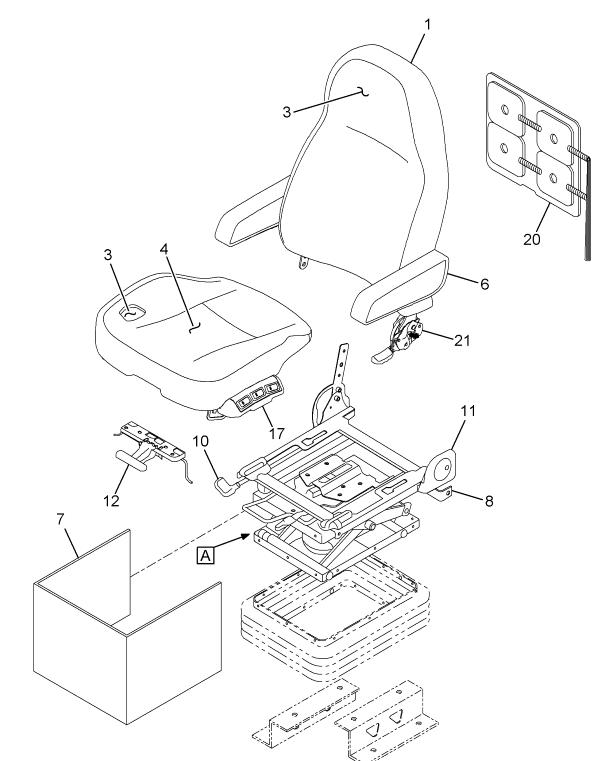 1
3
20
3
4
6
21
17
11
10
12
8
7
A